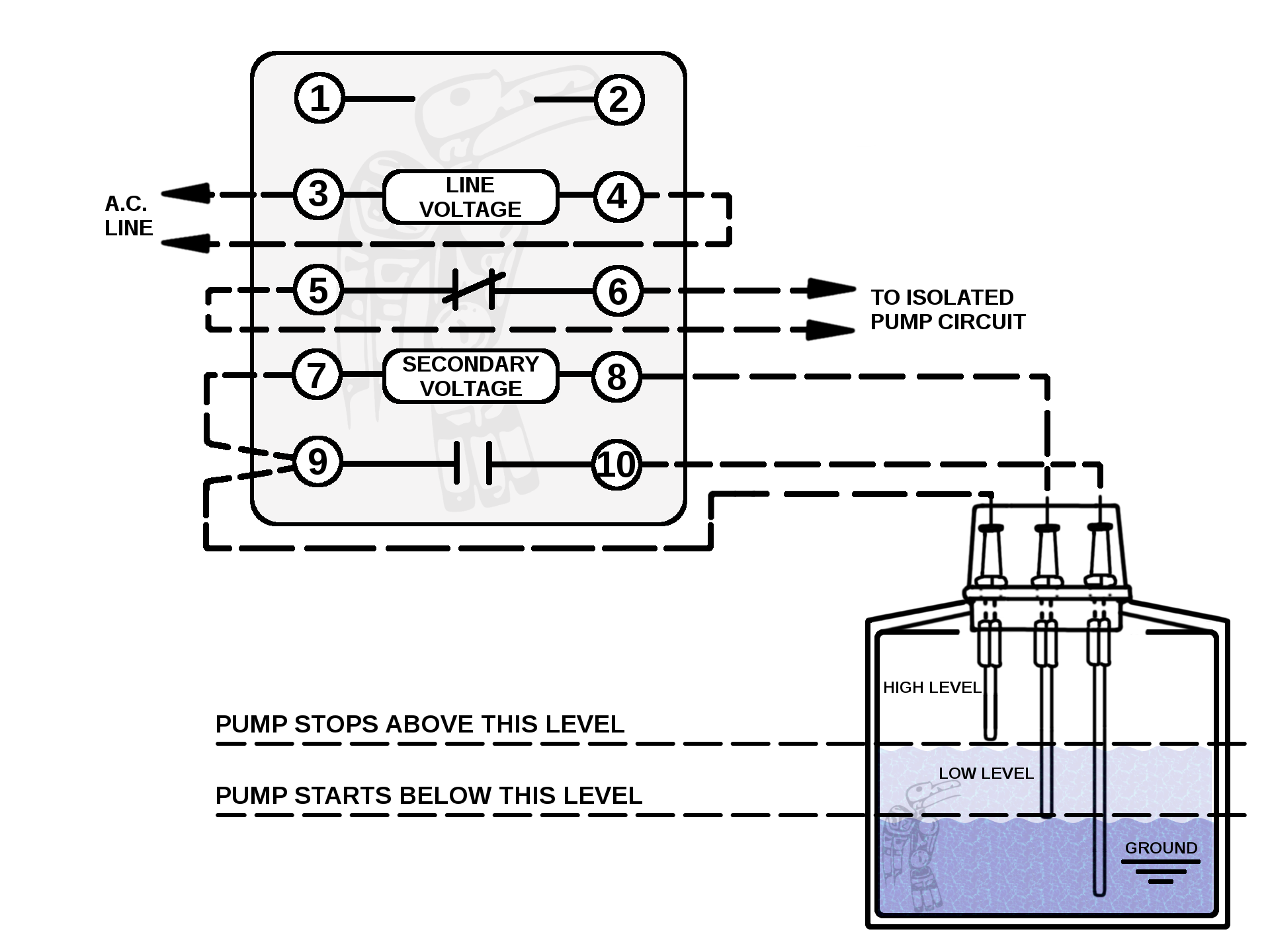 1
2
A.C.
LINE
3
LINE
VOLTAGE
4
5
6
TO ISOLATED
PUMP CIRCUIT
7
SECONDARY
VOLTAGE
8
9
10
HIGH LEVEL
PUMP STOPS ABOVE THIS LEVEL
LOW LEVEL
PUMP STARTS BELOW THIS LEVEL
GROUND